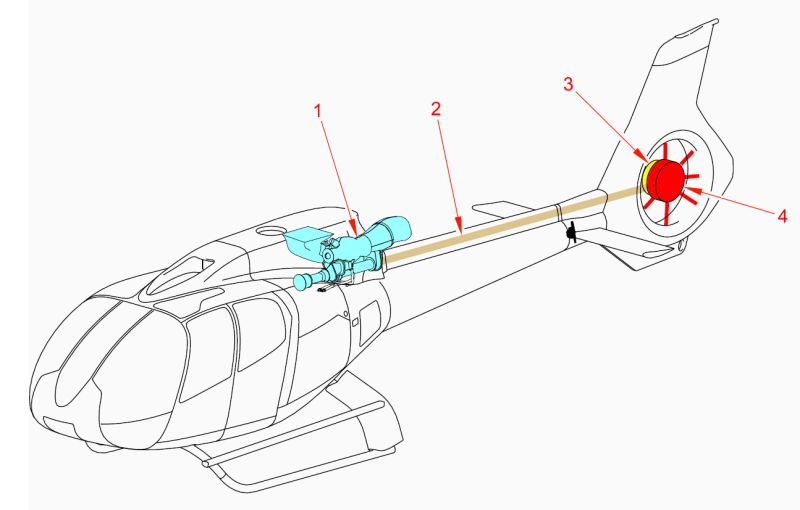 1
2
3
4